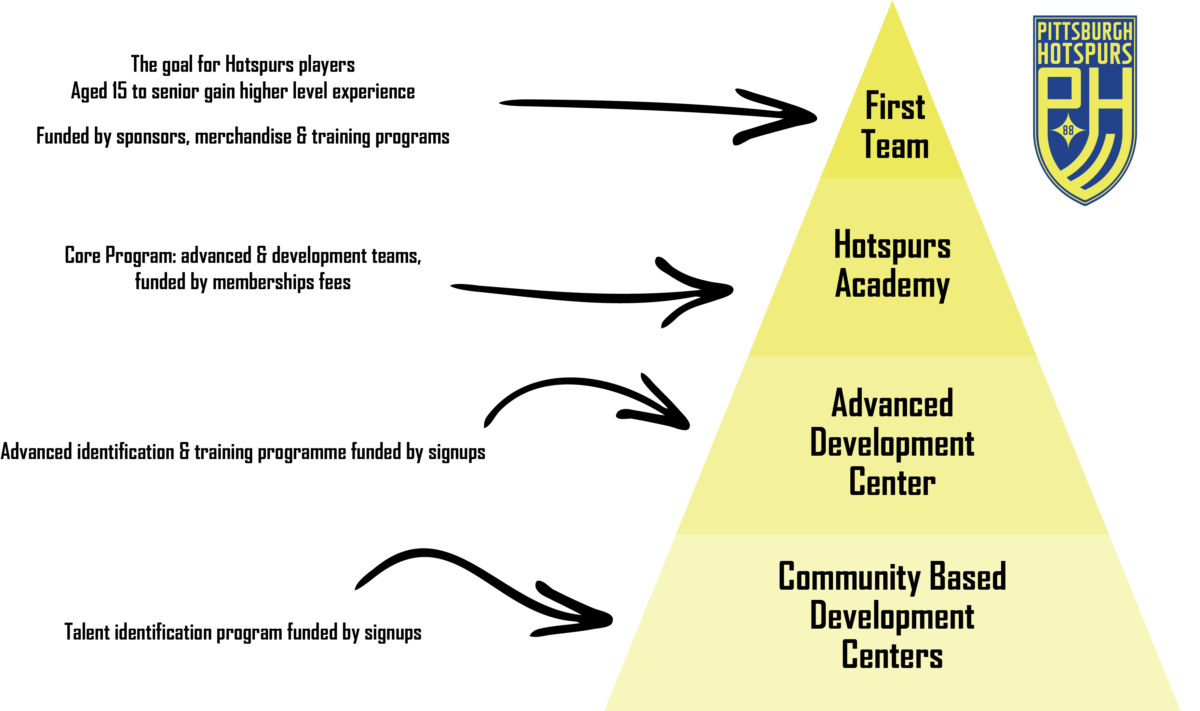 The goal for Hotspurs players
Aged 15 to senior gain higher level experience

Funded by sponsors, merchandise & training programs

First Team

PITTSBURGH HOTSPURS

PH

88

Core Program: advanced & development teams, funded by memberships fees

Hotspurs Academy

Advanced identification & training programme funded by signups

Advanced Development Center

Talent identification program funded by signups

Community Based Development Centers